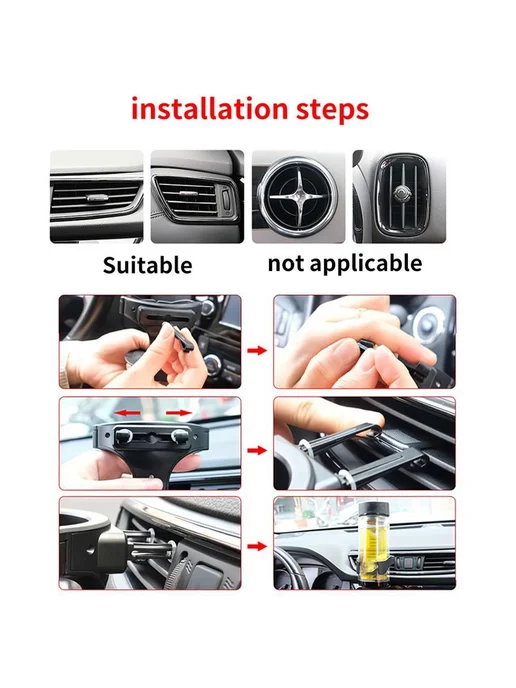 installation steps

Suitable

not applicable