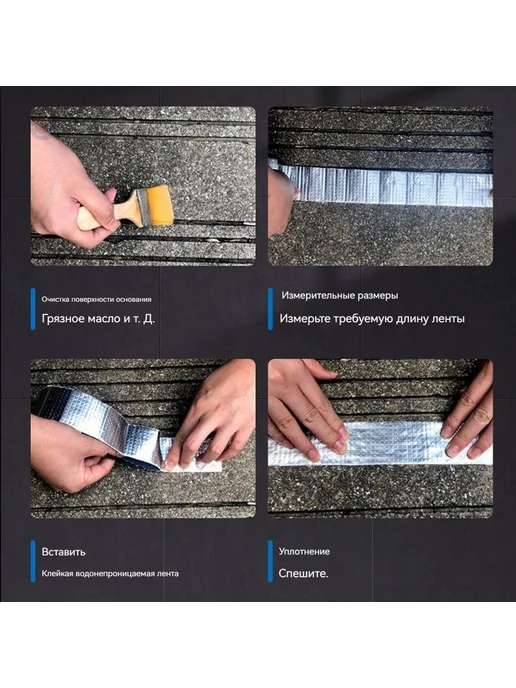 Очистка поверхности основания

Грязное масло и т. Д.

Измерительные размеры

Измерьте требуемую длину ленты

Вставить

Клейкая водонепроницаемая лента

Уплотнение

Спешите.