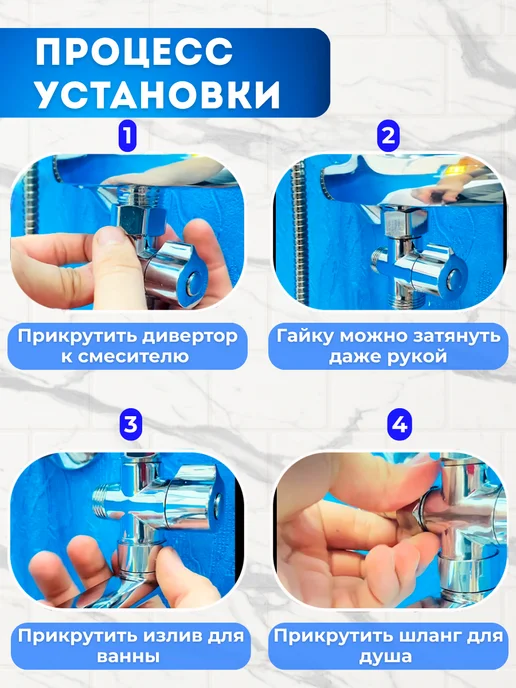 ПРОЦЕСС УСТАНОВКИ

1

Прикрутить дивертор к смесителю

2

Гайку можно затянуть даже рукой

3

Прикрутить излив для ванны

4

Прикрутить шланг для душа