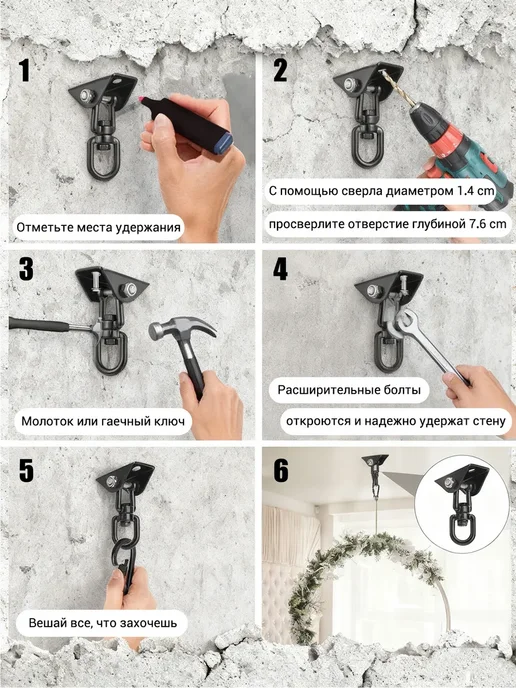 1

Отметьте места удержания

2

С помощью сверла диаметром 1.4 cm

просверлите отверстие глубиной 7.6 cm

3

Молоток или гаечный ключ

4

Расширительные болты

откроются и надежно удержат стену

5

Вешай все, что захочешь

6