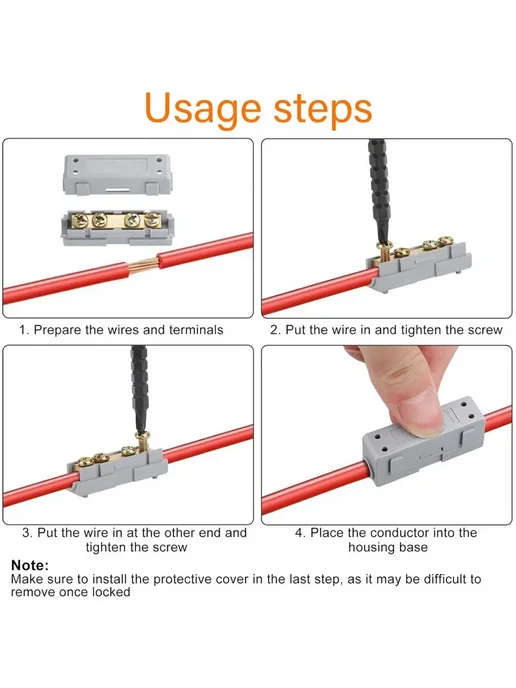 Usage steps

1. Prepare the wires and terminals

2. Put the wire in and tighten the screw

3. Put the wire in at the other end and tighten the screw

4. Place the conductor into the housing base

Note:
Make sure to install the protective cover in the last step, as it may be difficult to remove once locked