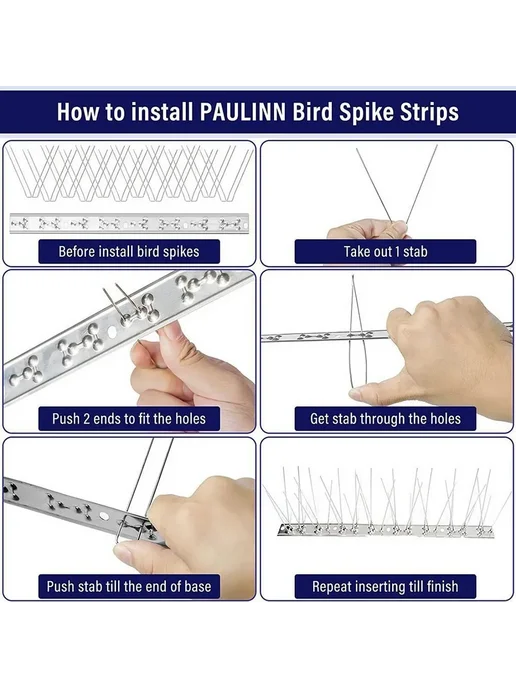 How to install PAULINN Bird Spike Strips

Before install bird spikes

Take out 1 stab

Push 2 ends to fit the holes

Get stab through the holes

Push stab till the end of base

Repeat inserting till finish