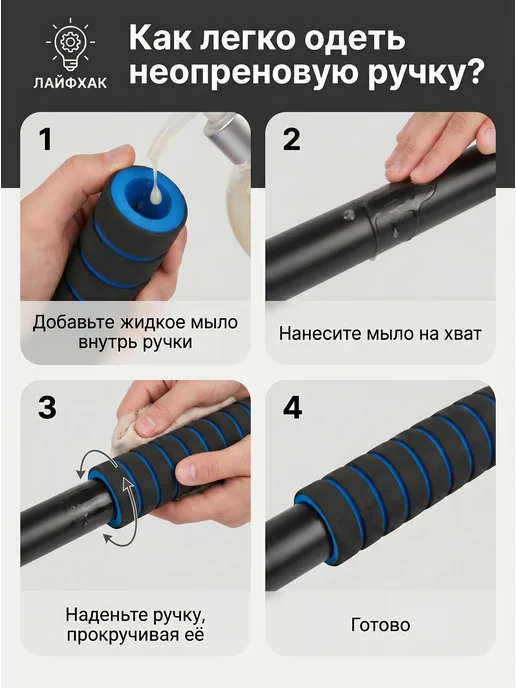 ЛАЙФХАК

Как легко одеть неопреновую ручку?

1

Добавьте жидкое мыло внутрь ручки

2

Нанесите мыло на хват

3

Наденьте ручку, прокручивая её

4

Готово