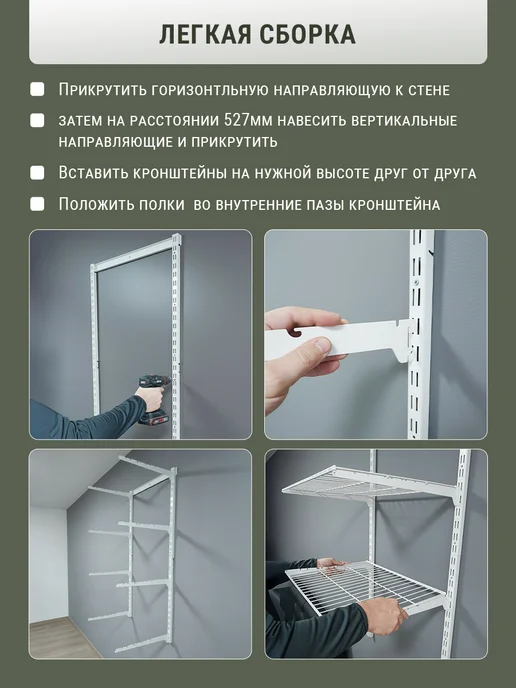 ЛЕГКАЯ СБОРКА

• Прикрутить горизонтльную направляющую к стене

• затем на расстоянии 527мм навесить вертикальные направляющие и прикрутить

• Вставить кронштейны на нужной высоте друг от друга

• Положить полки во внутренние пазы кронштейна