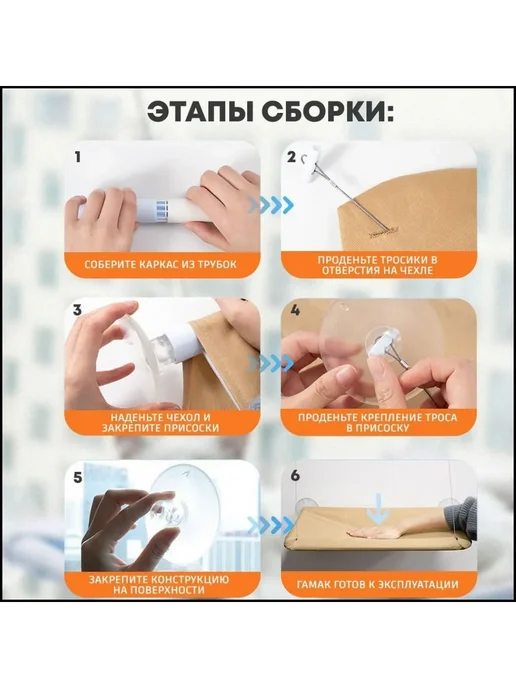 ЭТАПЫ СБОРКИ:

1

СОБЕРИТЕ КАРКАС ИЗ ТРУБОК

2

ПРОДЕНЬТЕ ТРОСИКИ В ОТВЕРСТИЯ НА ЧЕХЛЕ

3

НАДЕНЬТЕ ЧЕХОЛ И ЗАКРЕПИТЕ ПРИСОСКИ

4

ПРОДЕНЬТЕ КРЕПЛЕНИЕ ТРОСА В ПРИСОСКУ

5

ЗАКРЕПИТЕ КОНСТРУКЦИЮ НА ПОВЕРХНОСТИ

6

ГАМАК ГОТОВ К ЭКСПЛУАТАЦИИ